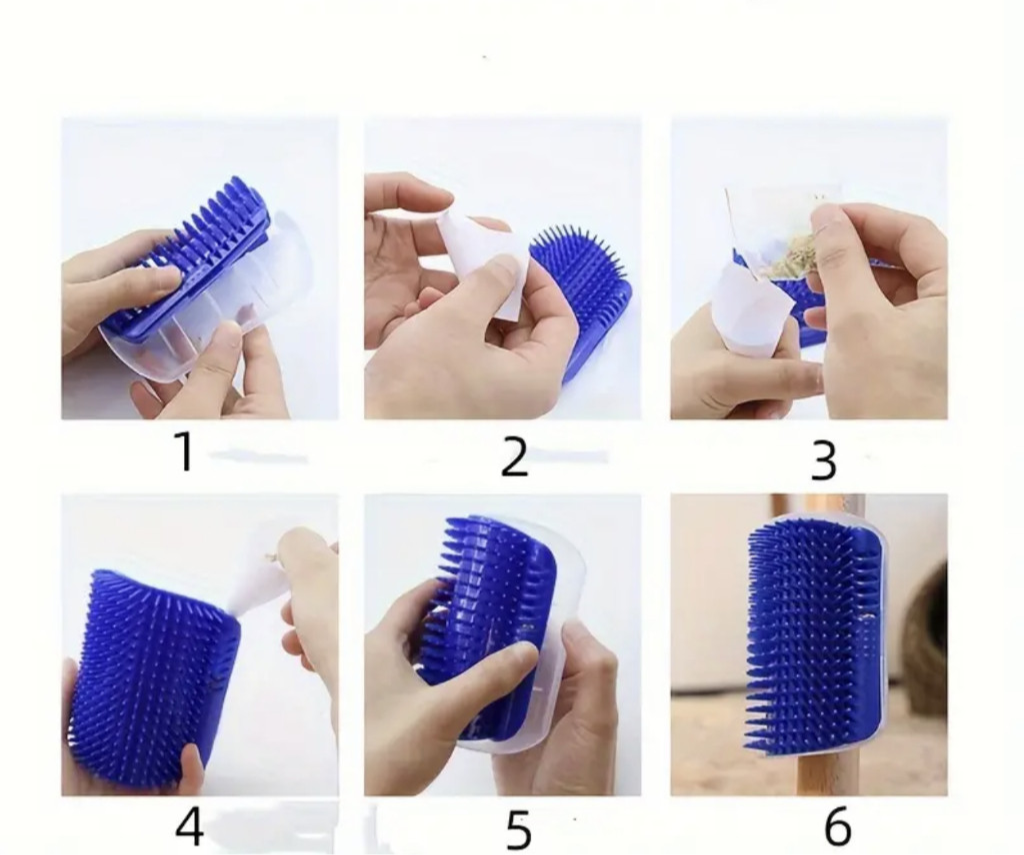 1

2

3

4

5

6